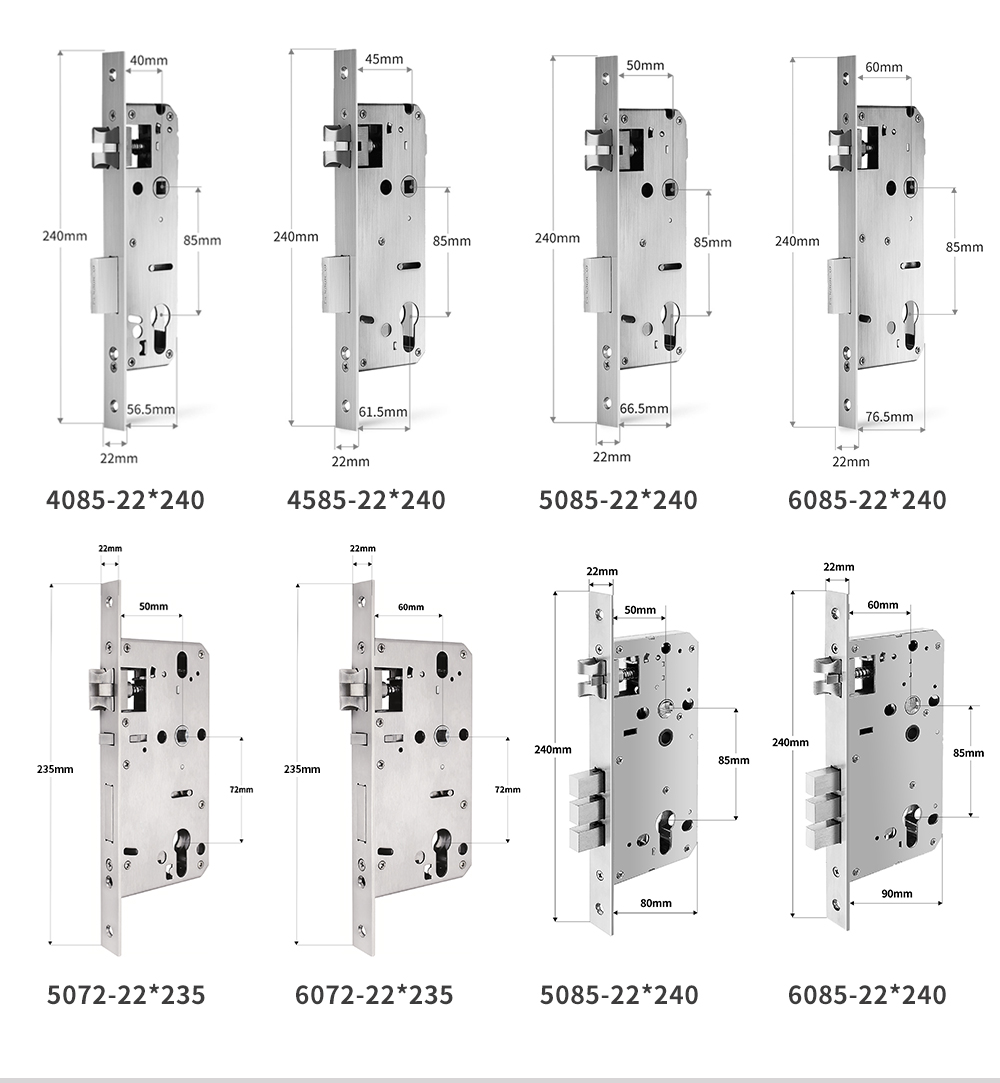 40mm
240mm
85mm
56.5mm
22mm
4085-22*240

45mm
240mm
85mm
61.5mm
22mm
4585-22*240

50mm
240mm
85mm
66.5mm
22mm
5085-22*240

60mm
240mm
85mm
76.5mm
22mm
6085-22*240

22mm
50mm
235mm
72mm
5072-22*235

22mm
60mm
235mm
72mm
6072-22*235

22mm
50mm
240mm
85mm
80mm
5085-22*240

22mm
60mm
240mm
85mm
90mm
6085-22*240